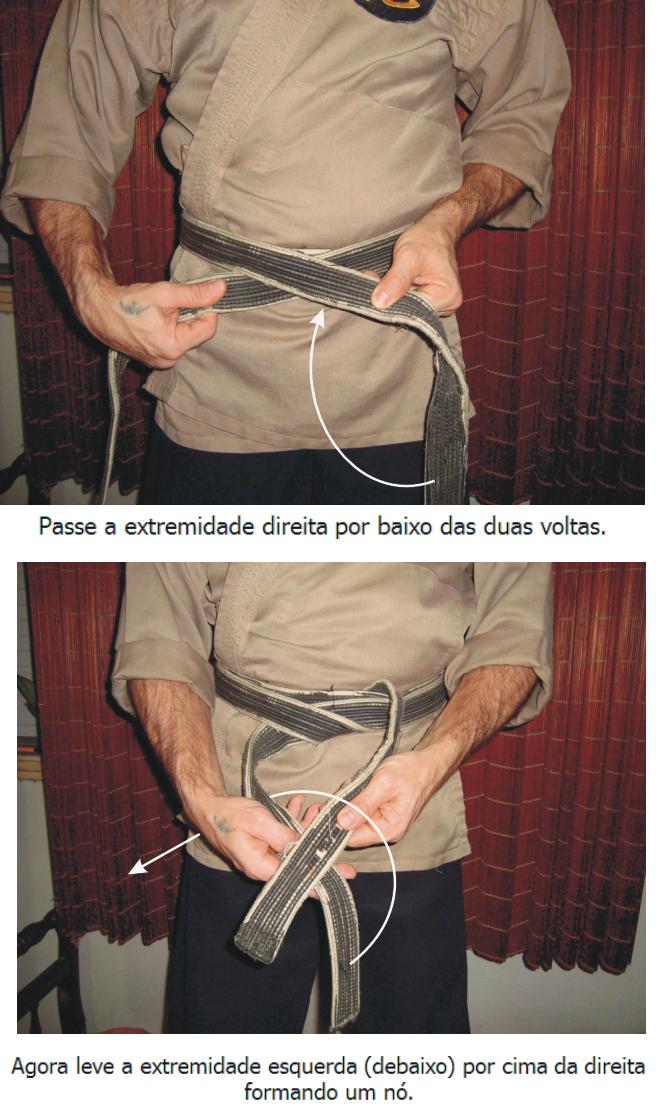 Passe a extremidade direita por baixo das duas voltas.

Agora leve a extremidade esquerda (debaixo) por cima da direita formando um nó.